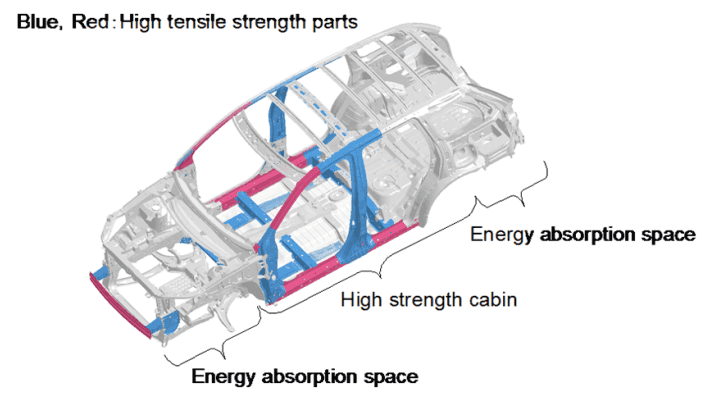 Blue, Red : High tensile strength parts

Energy absorption space

High strength cabin

Energy absorption space